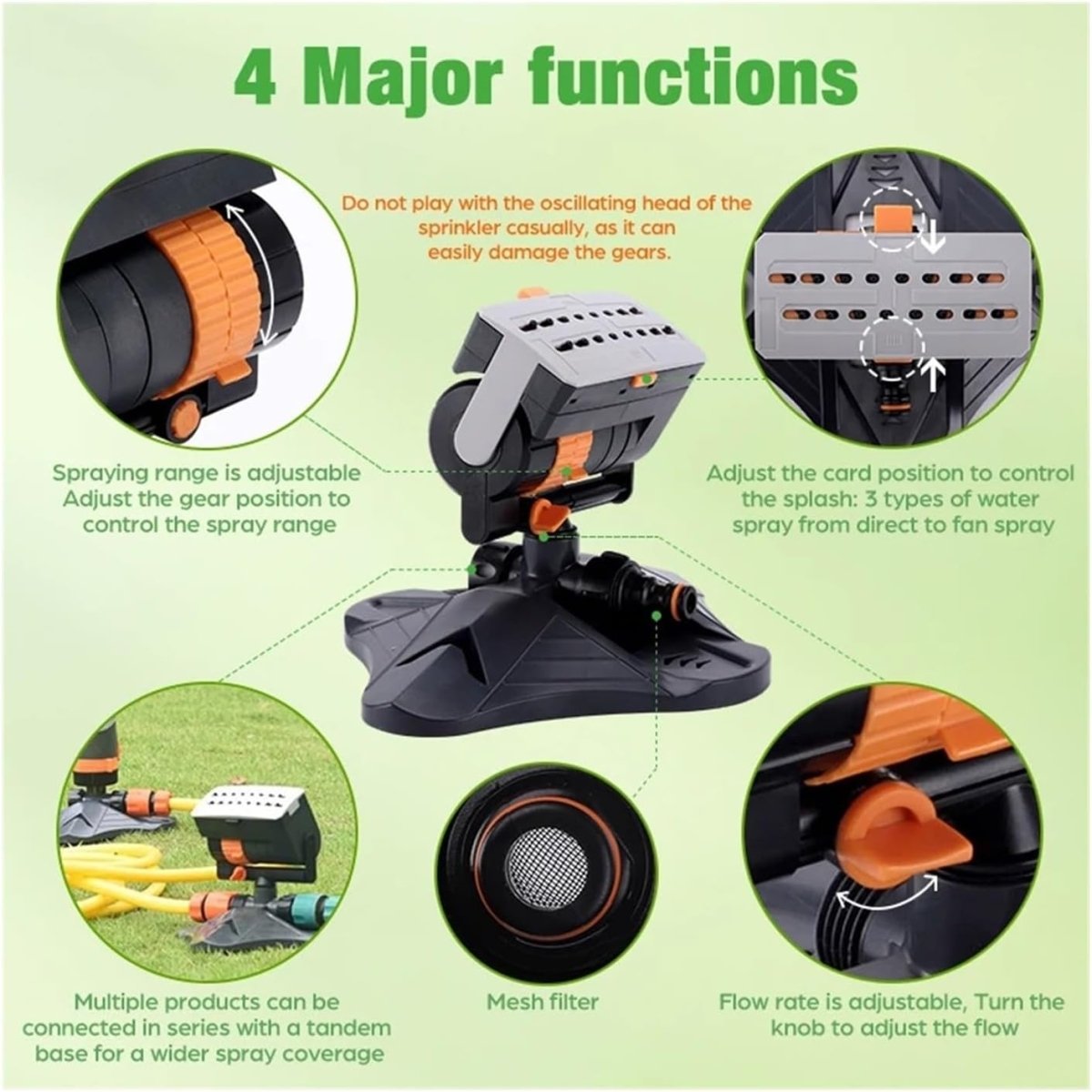 4 Major functions

Do not play with the oscillating head of the sprinkler casually, as it can easily damage the gears.

Spraying range is adjustable
Adjust the gear position to control the spray range

Adjust the card position to control the splash: 3 types of water spray from direct to fan spray

Multiple products can be connected in series with a tandem base for a wider spray coverage

Mesh filter

Flow rate is adjustable, Turn the knob to adjust the flow