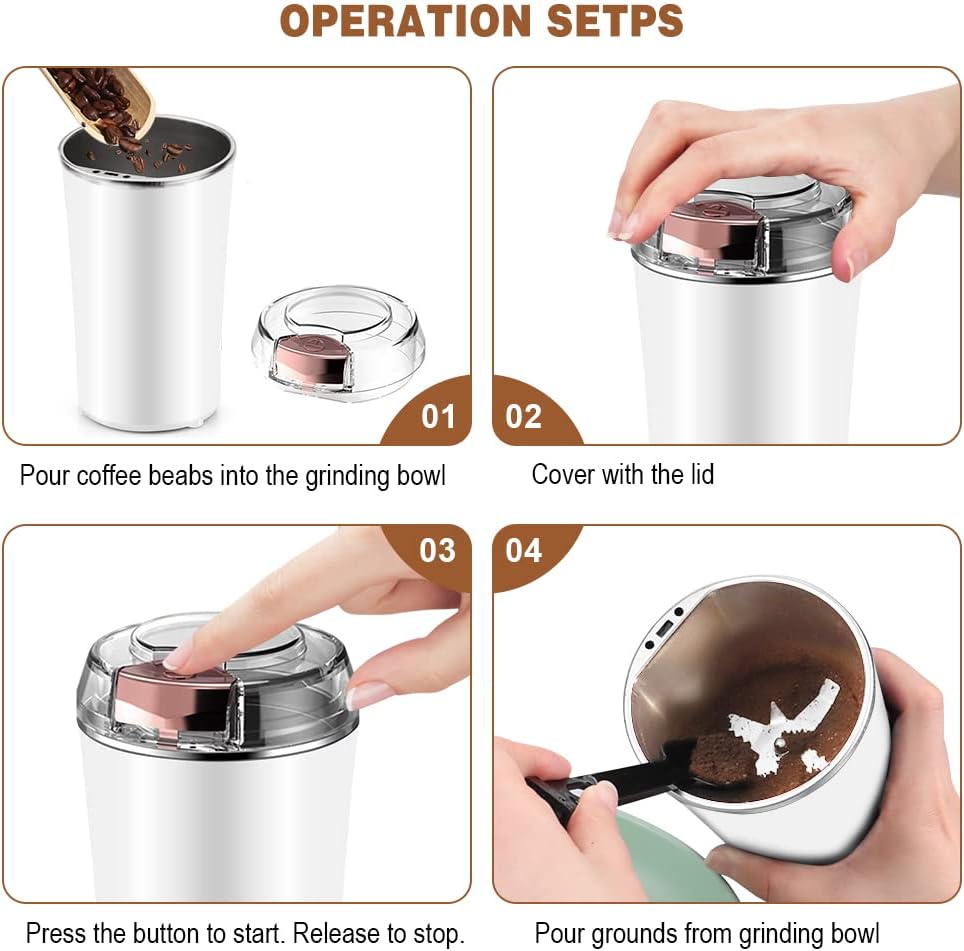 OPERATION SETPS

01

Pour coffee beabs into the grinding bowl

02

Cover with the lid

03

Press the button to start. Release to stop.

04

Pour grounds from grinding bowl