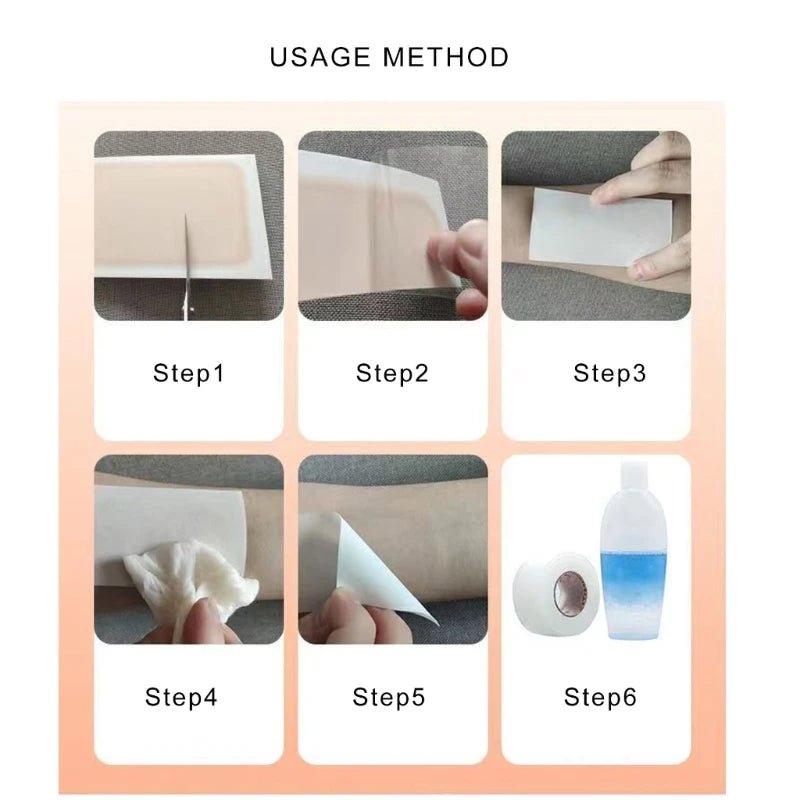 USAGE METHOD

Step1

Step2

Step3

Step4

Step5

Step6