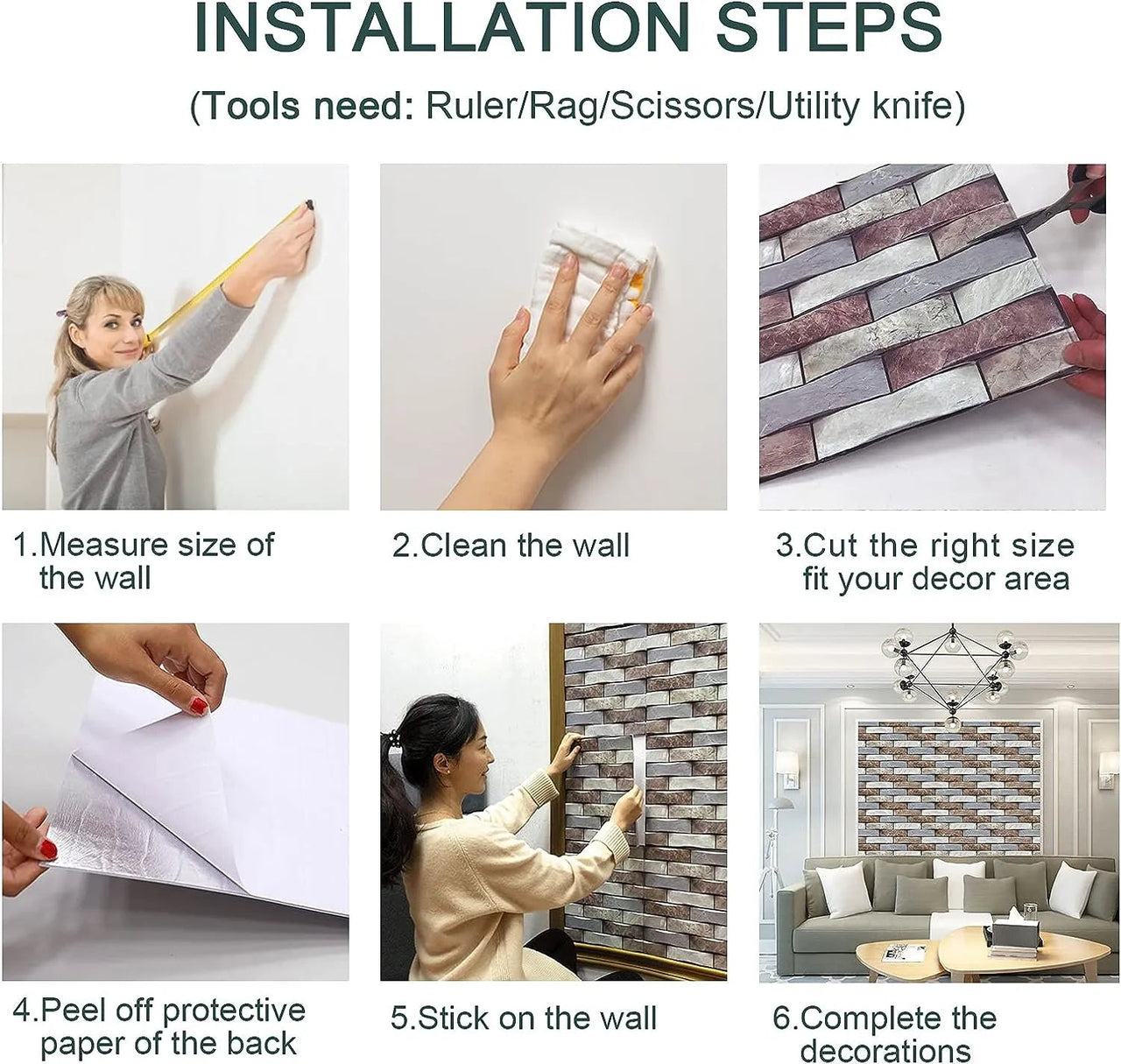 INSTALLATION STEPS

(Tools need: Ruler/Rag/Scissors/Utility knife)

1.Measure size of the wall

2.Clean the wall

3.Cut the right size fit your decor area

4.Peel off protective paper of the back

5.Stick on the wall

6.Complete the decorations