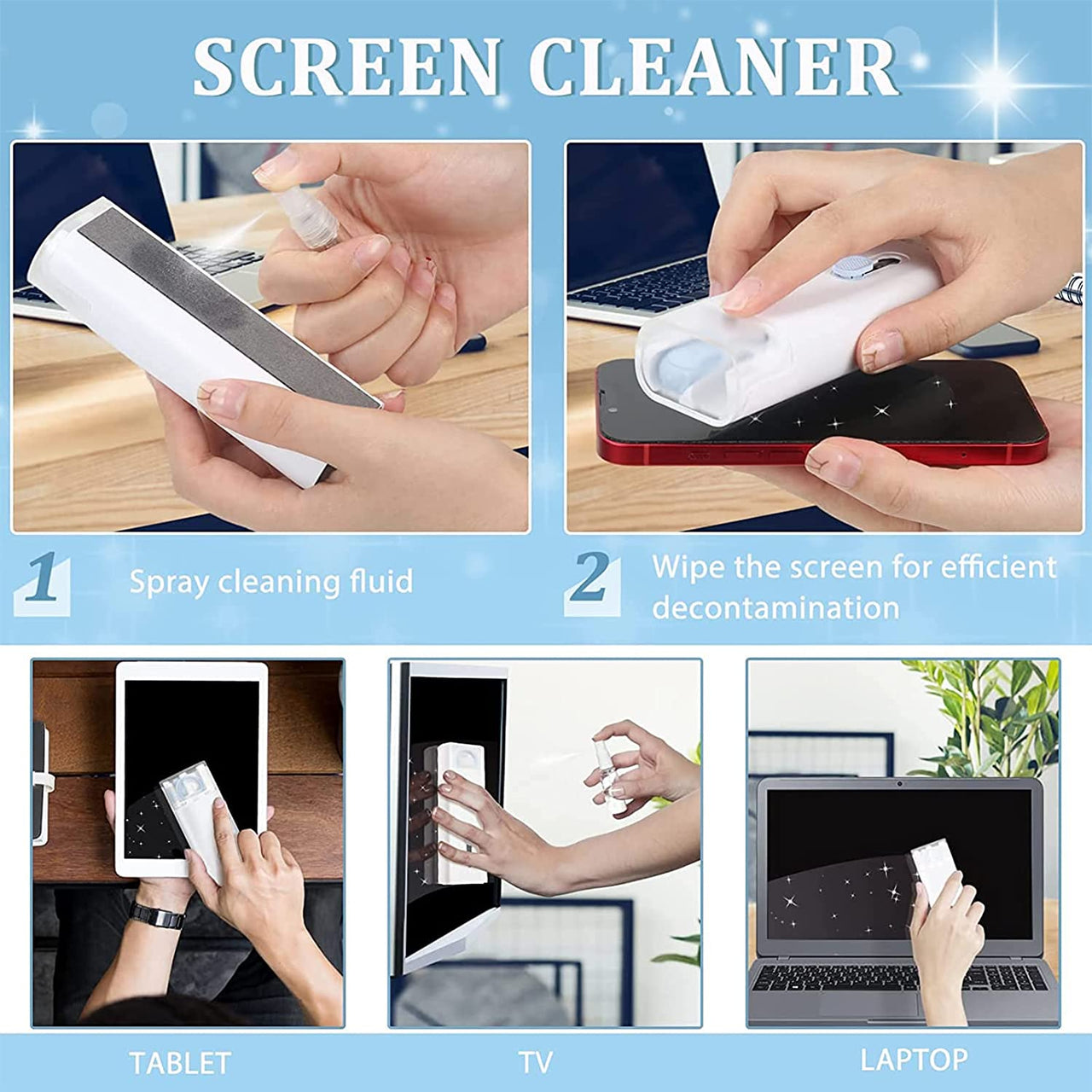 SCREEN CLEANER

1 Spray cleaning fluid

2 Wipe the screen for efficient decontamination

TABLET

TV

LAPTOP