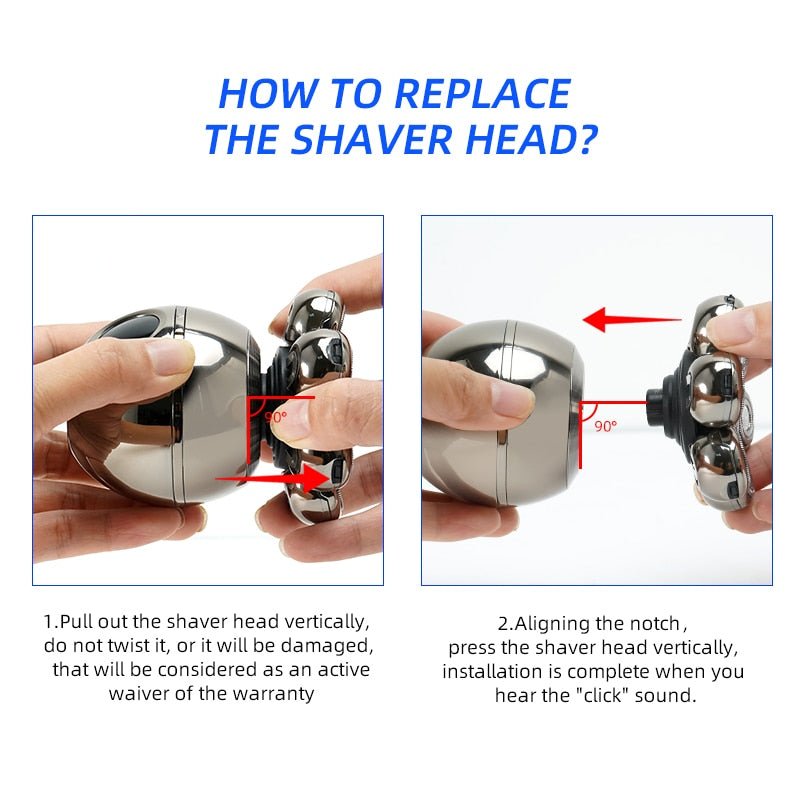 HOW TO REPLACE THE SHAVER HEAD?

90°

90°

1.Pull out the shaver head vertically, do not twist it, or it will be damaged, that will be considered as an active waiver of the warranty

2.Aligning the notch, press the shaver head vertically, installation is complete when you hear the "click" sound.