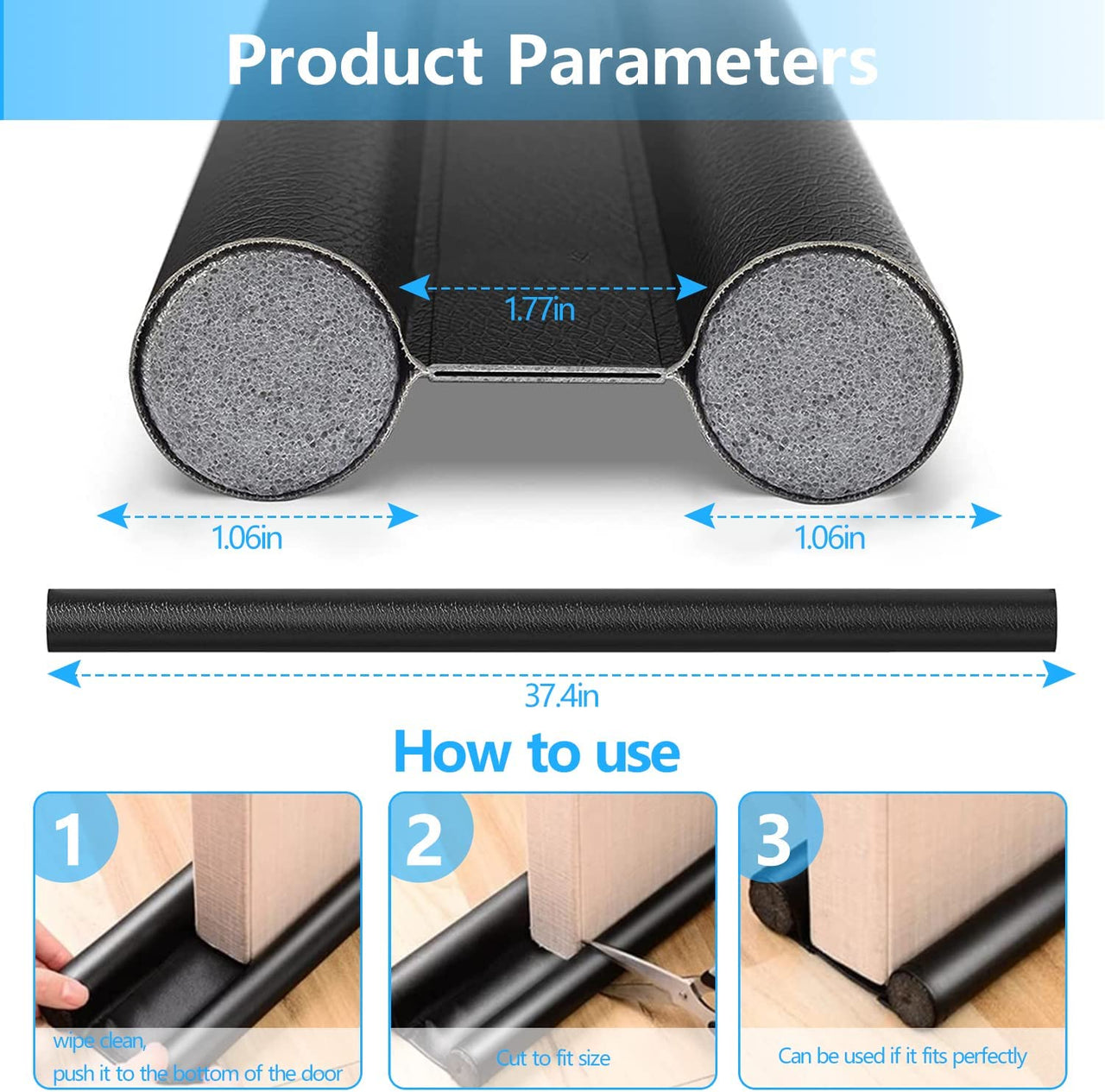 Product Parameters

1.77in

1.06in

1.06in

37.4in

How to use

1

wipe clean,
push it to the bottom of the door

2

Cut to fit size

3

Can be used if it fits perfectly