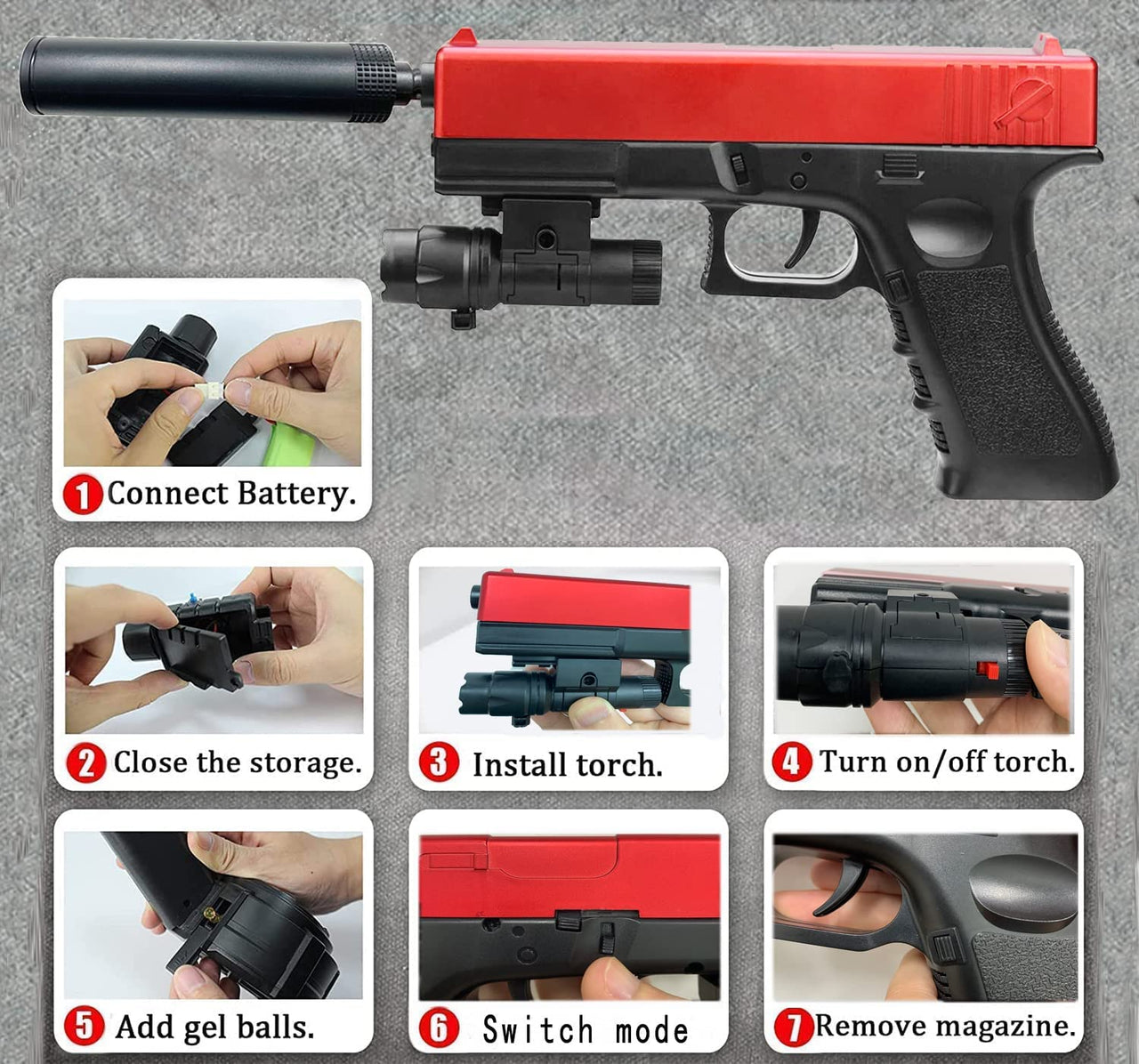 1 Connect Battery.

2 Close the storage.

3 Install torch.

4 Turn on/off torch.

5 Add gel balls.

6 Switch mode

7 Remove magazine.