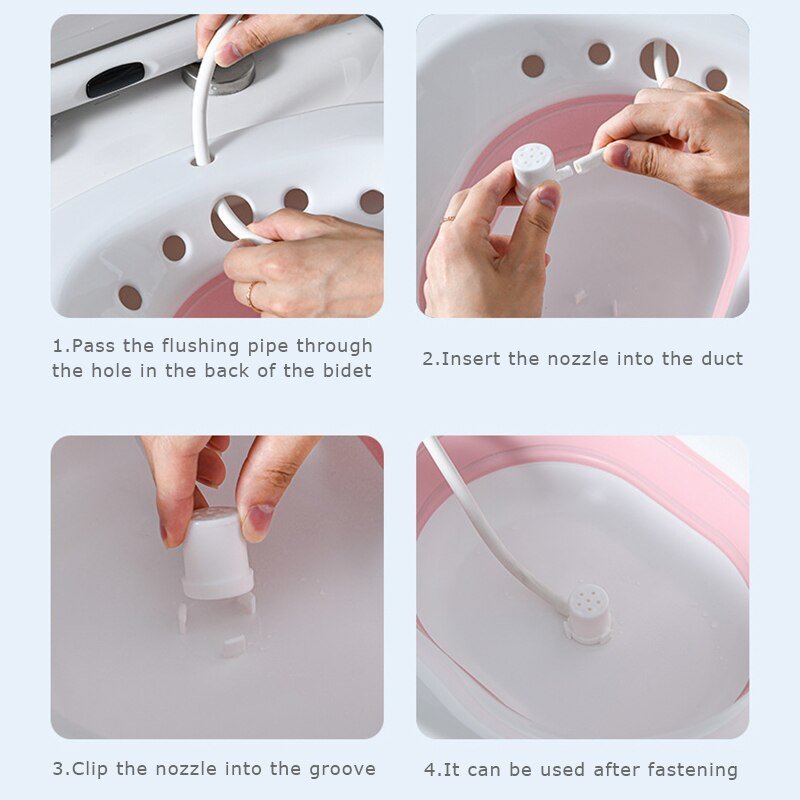 1.Pass the flushing pipe through the hole in the back of the bidet

2.Insert the nozzle into the duct

3.Clip the nozzle into the groove

4.It can be used after fastening