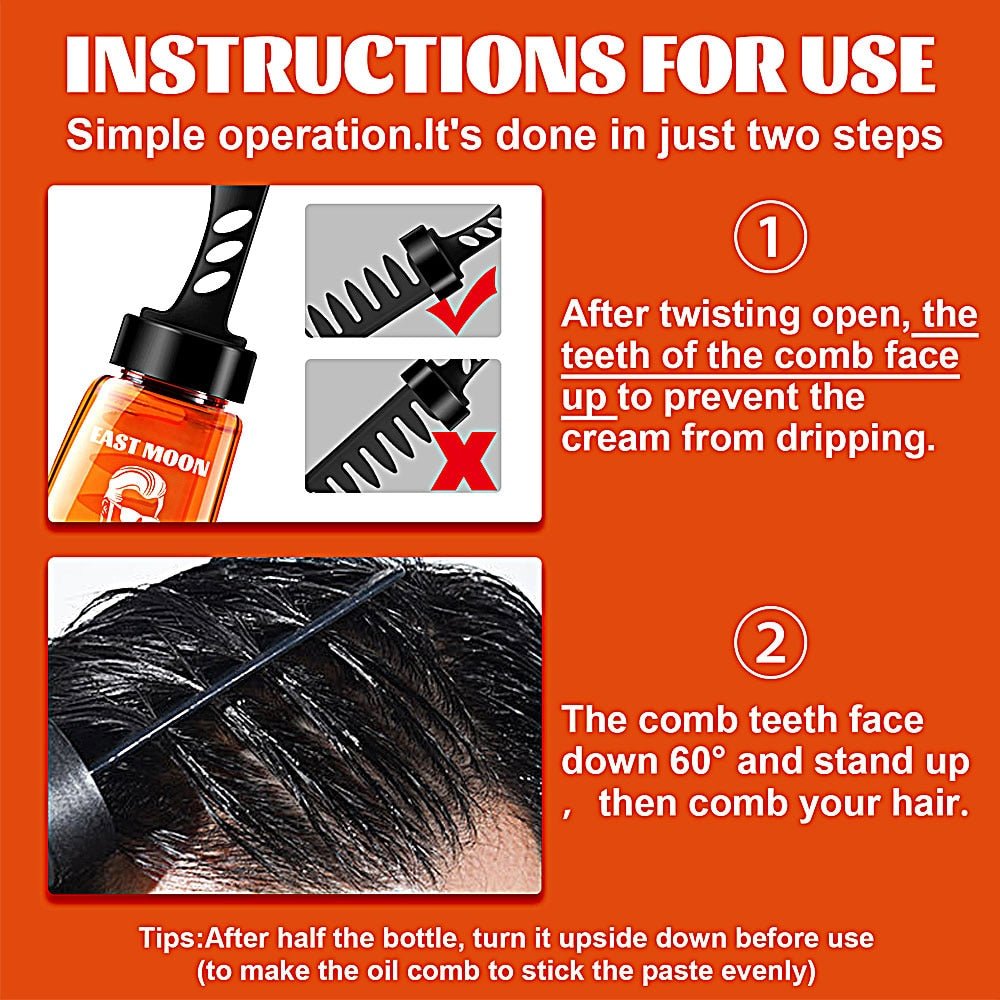 INSTRUCTIONS FOR USE

Simple operation.It's done in just two steps

EAST MOON

1

After twisting open, the teeth of the comb face up to prevent the cream from dripping.

2

The comb teeth face down 60° and stand up ， then comb your hair.

Tips:After half the bottle, turn it upside down before use (to make the oil comb to stick the paste evenly)