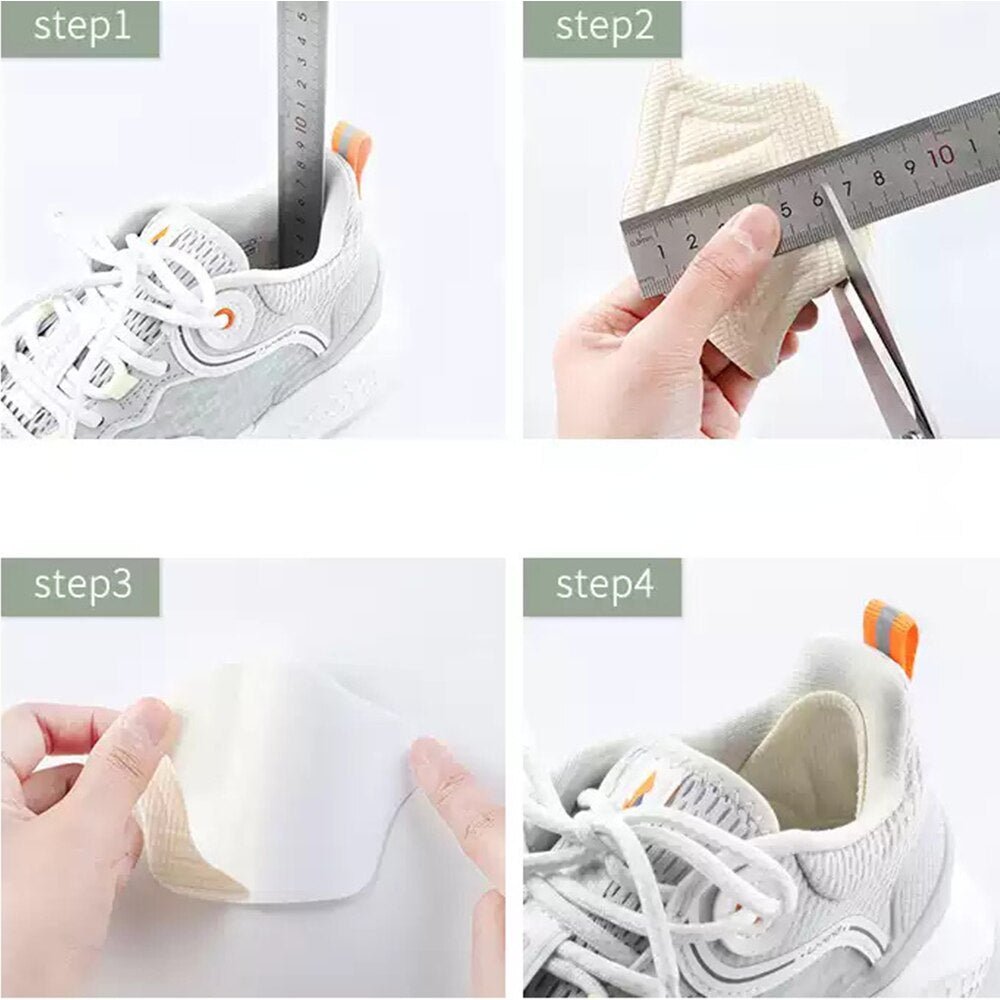 step1

step2

step3

step4