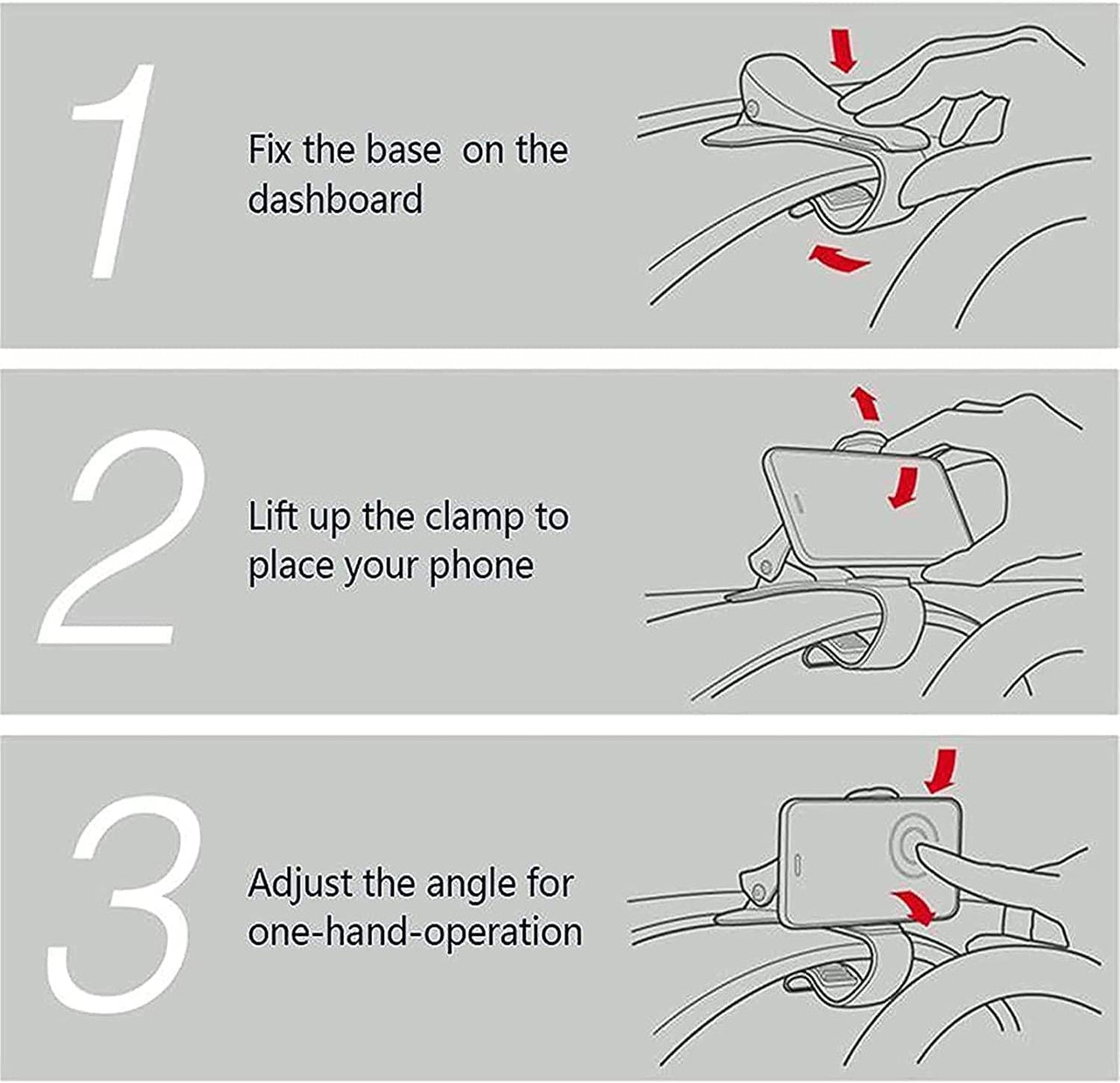 1

Fix the base on the dashboard

2

Lift up the clamp to place your phone

3

Adjust the angle for one-hand-operation