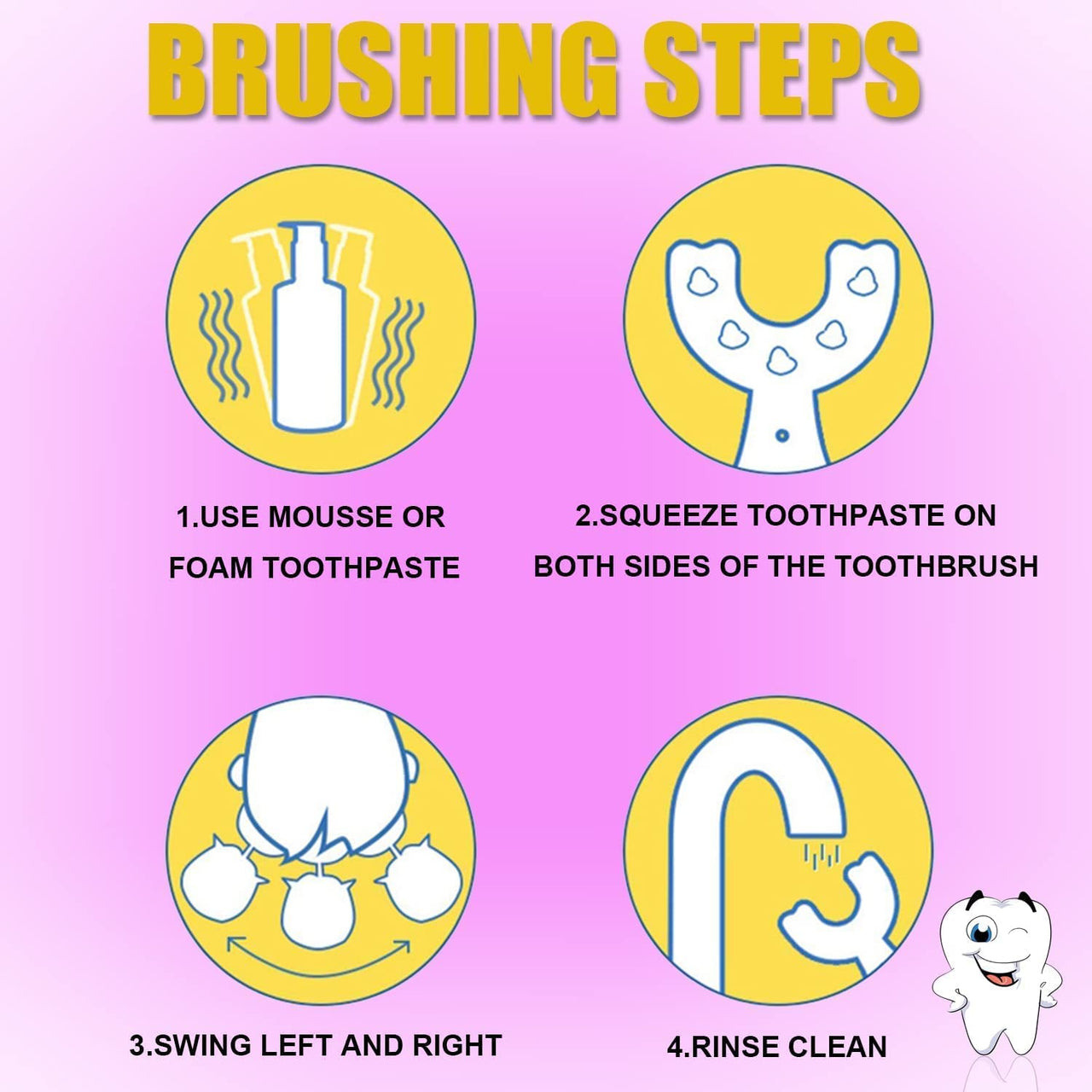 BRUSHING STEPS

1.USE MOUSSE OR FOAM TOOTHPASTE

2.SQUEEZE TOOTHPASTE ON BOTH SIDES OF THE TOOTHBRUSH

3.SWING LEFT AND RIGHT

4.RINSE CLEAN