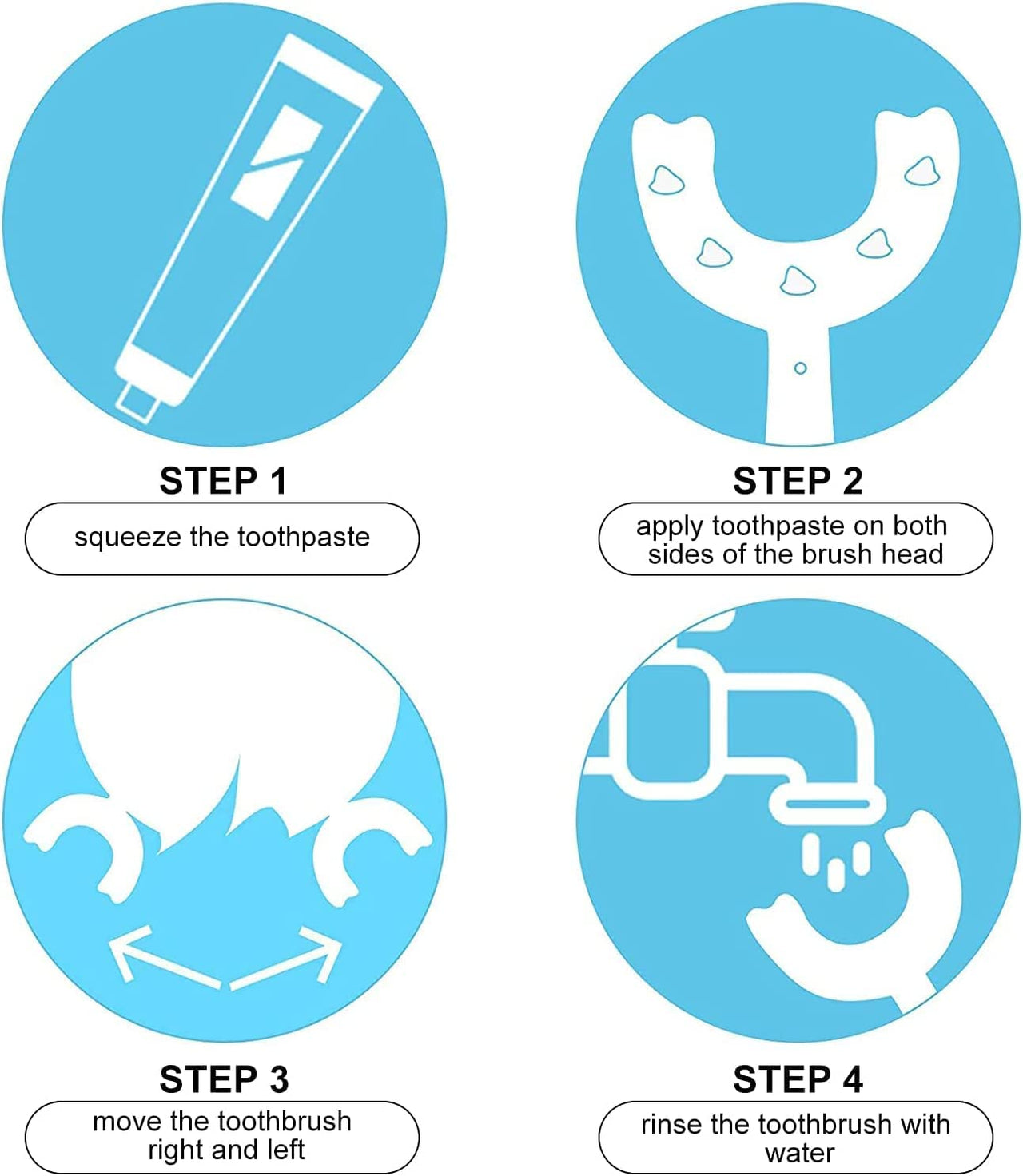 STEP 1

squeeze the toothpaste

STEP 2

apply toothpaste on both sides of the brush head

STEP 3

move the toothbrush right and left

STEP 4

rinse the toothbrush with water