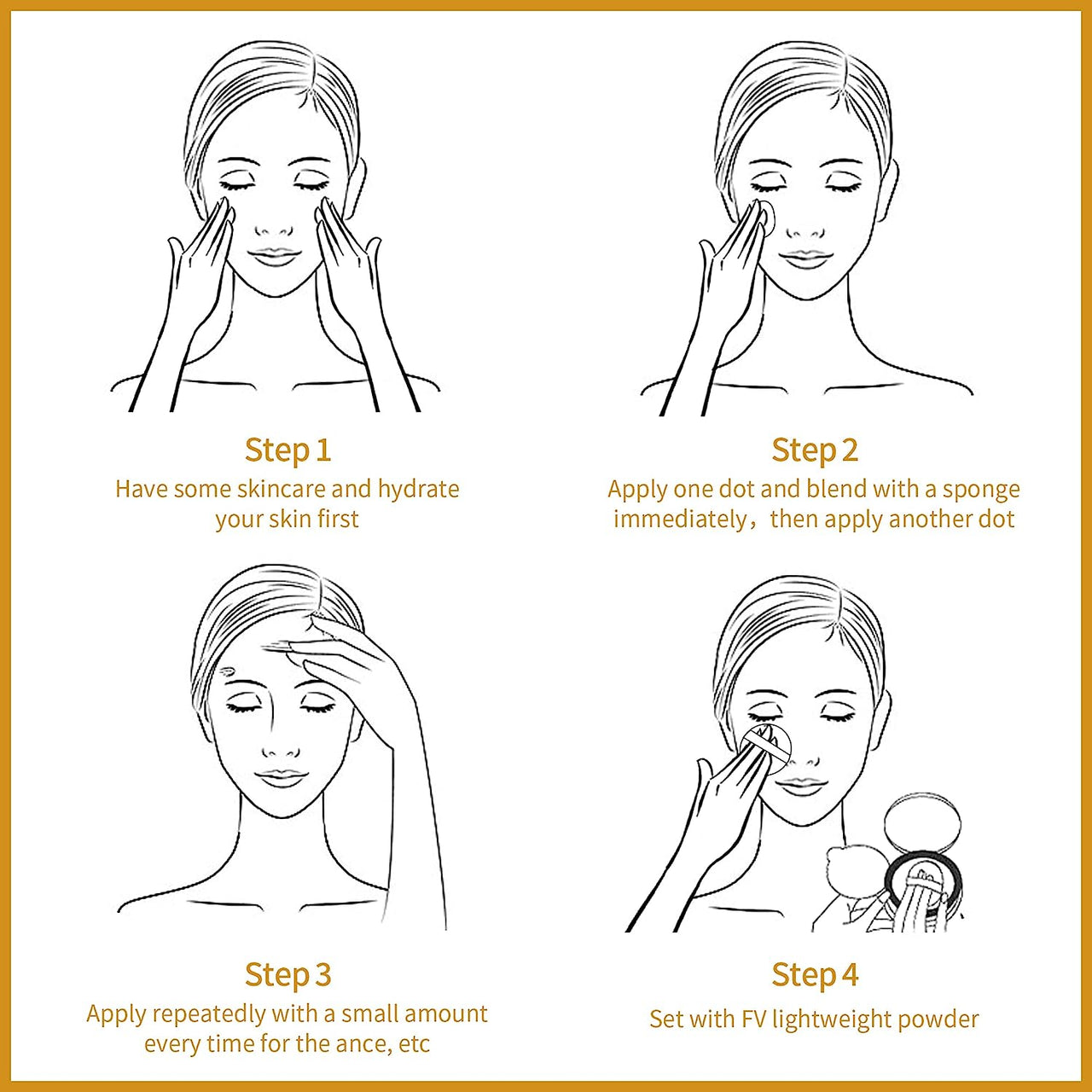 Step 1
Have some skincare and hydrate your skin first

Step 2
Apply one dot and blend with a sponge immediately，then apply another dot

Step 3
Apply repeatedly with a small amount every time for the ance, etc

Step 4
Set with FV lightweight powder