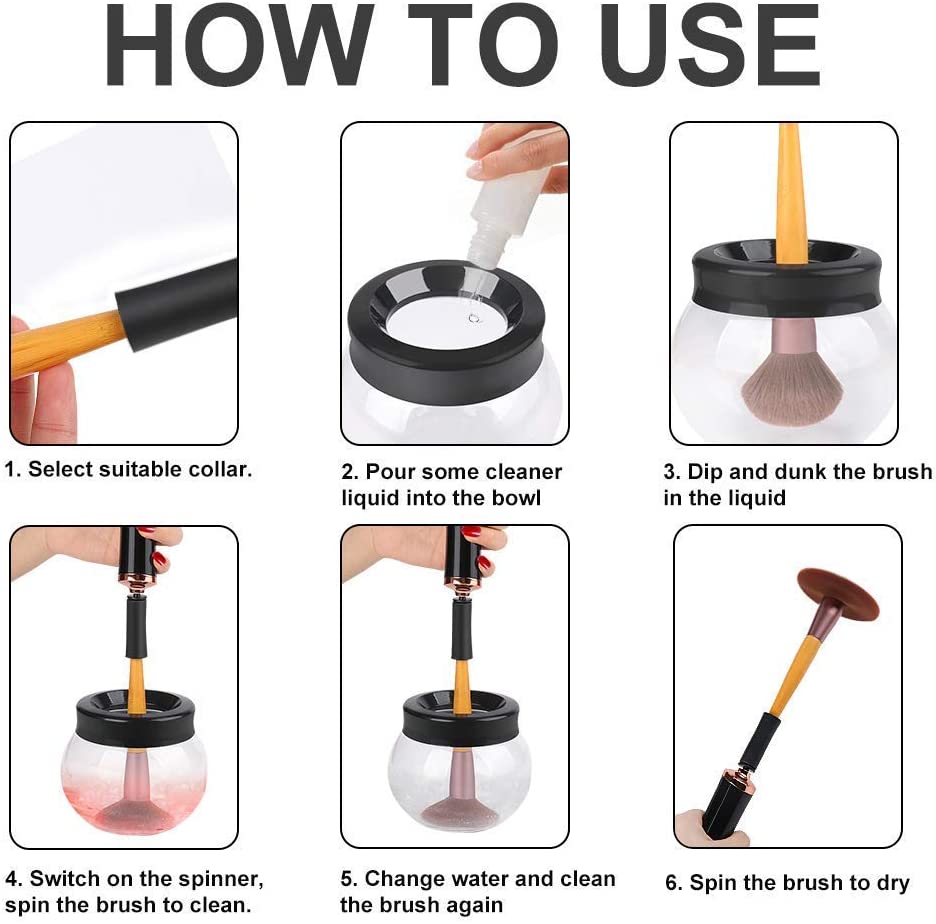 HOW TO USE

1. Select suitable collar.

2. Pour some cleaner liquid into the bowl

3. Dip and dunk the brush in the liquid

4. Switch on the spinner, spin the brush to clean.

5. Change water and clean the brush again

6. Spin the brush to dry