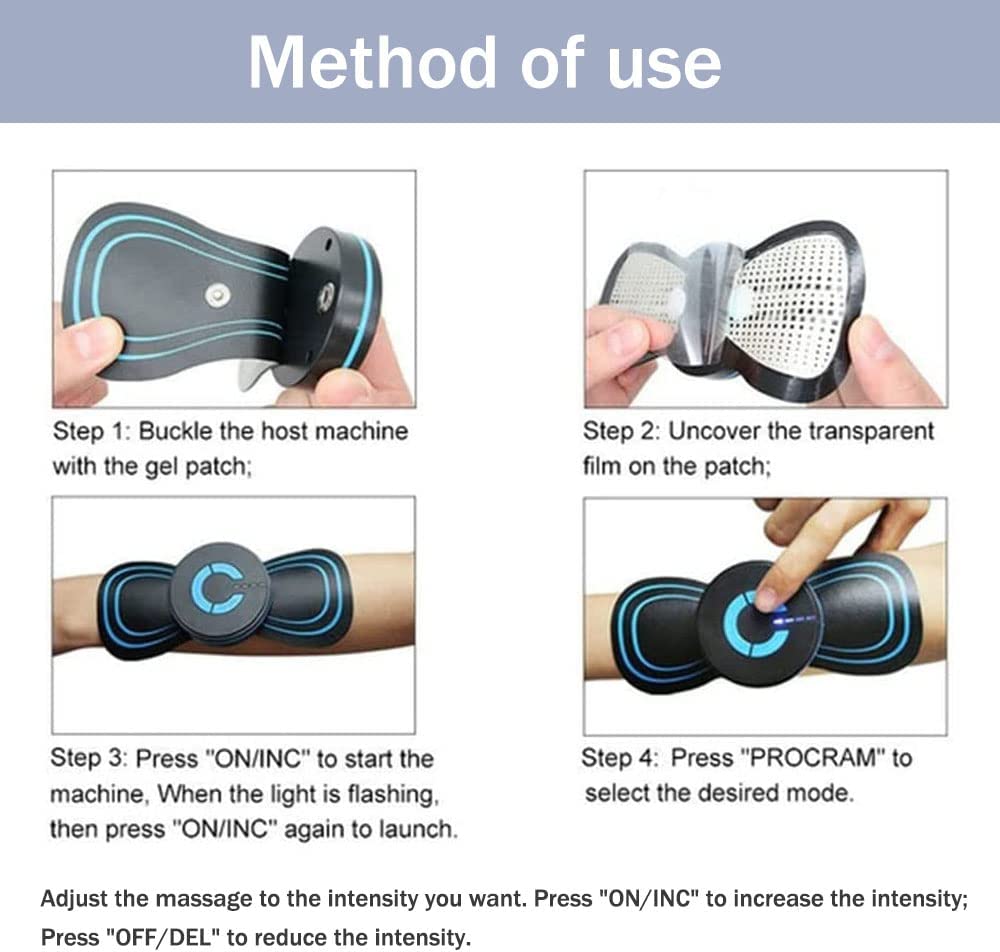 Method of use

Step 1: Buckle the host machine with the gel patch;

Step 2: Uncover the transparent film on the patch;

Step 3: Press "ON/INC" to start the machine, When the light is flashing, then press "ON/INC" again to launch.

Step 4: Press "PROCRAM" to select the desired mode.

Adjust the massage to the intensity you want. Press "ON/INC" to increase the intensity; Press "OFF/DEL" to reduce the intensity.