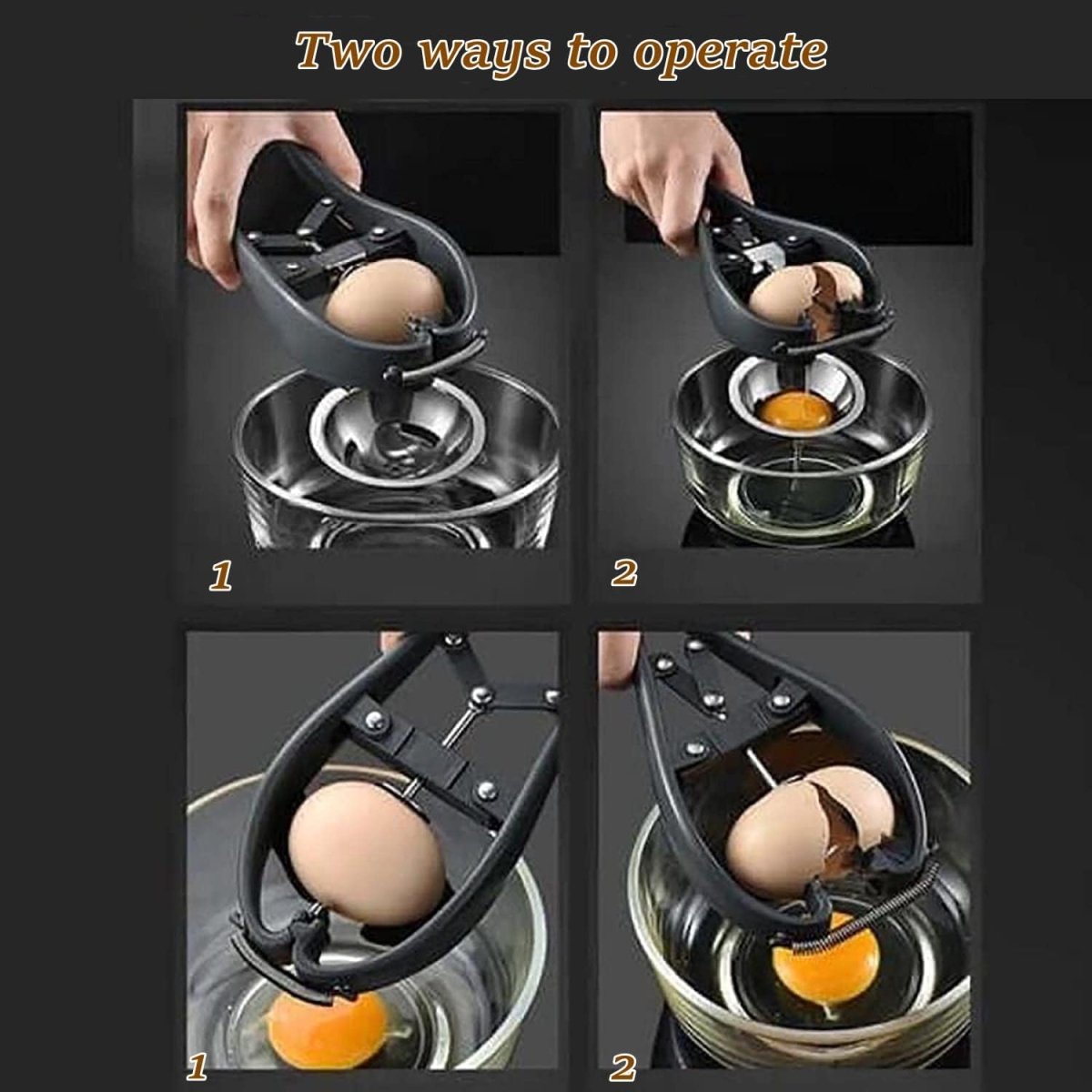 Two ways to operate

1

2

1

2