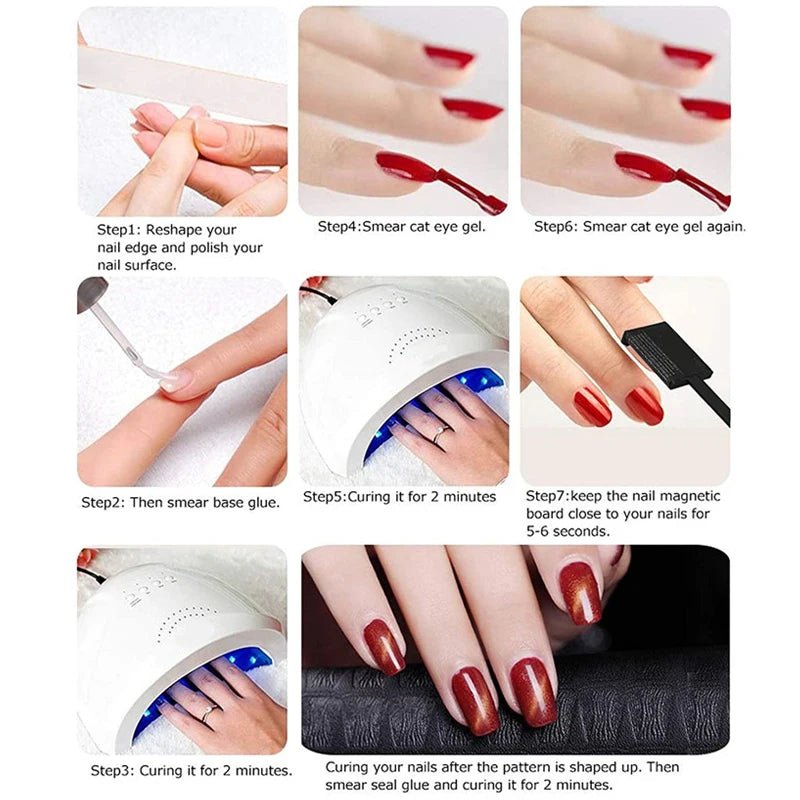 Step1: Reshape your nail edge and polish your nail surface.

Step4:Smear cat eye gel.

Step6: Smear cat eye gel again.

Step2: Then smear base glue.

Step5:Curing it for 2 minutes

Step7:keep the nail magnetic board close to your nails for 5-6 seconds.

Step3: Curing it for 2 minutes.

Curing your nails after the pattern is shaped up. Then smear seal glue and curing it for 2 minutes.