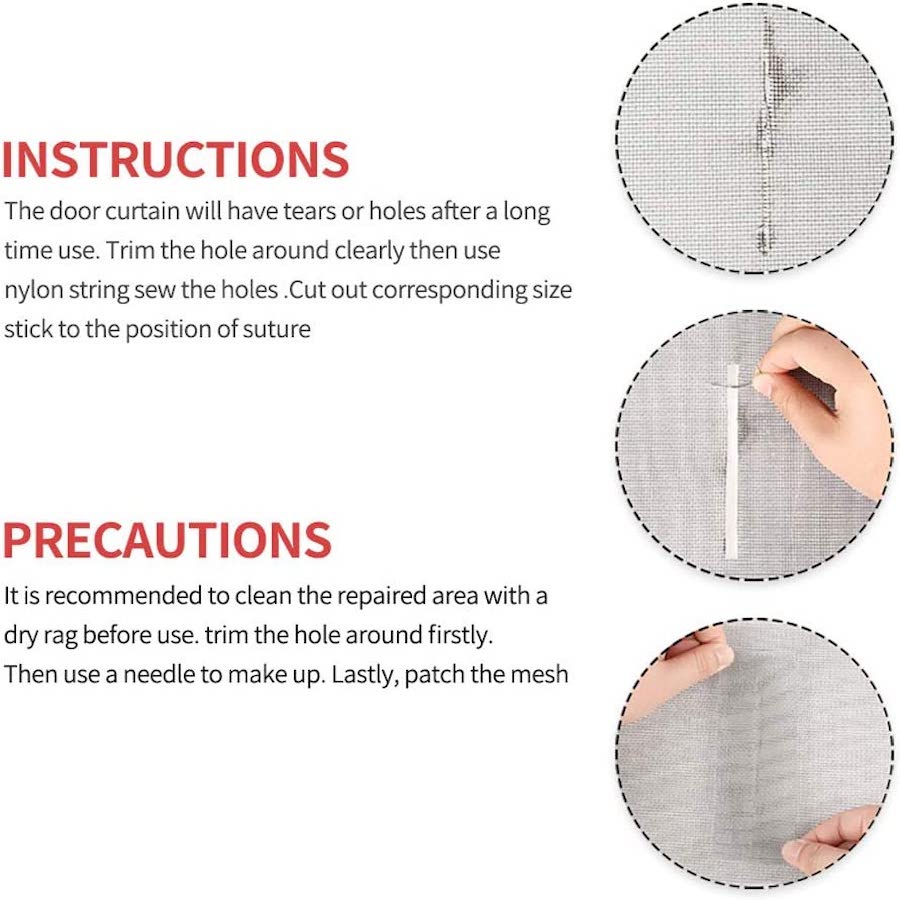 INSTRUCTIONS

The door curtain will have tears or holes after a long time use. Trim the hole around clearly then use nylon string sew the holes .Cut out corresponding size stick to the position of suture

PRECAUTIONS

It is recommended to clean the repaired area with a dry rag before use. trim the hole around firstly. Then use a needle to make up. Lastly, patch the mesh