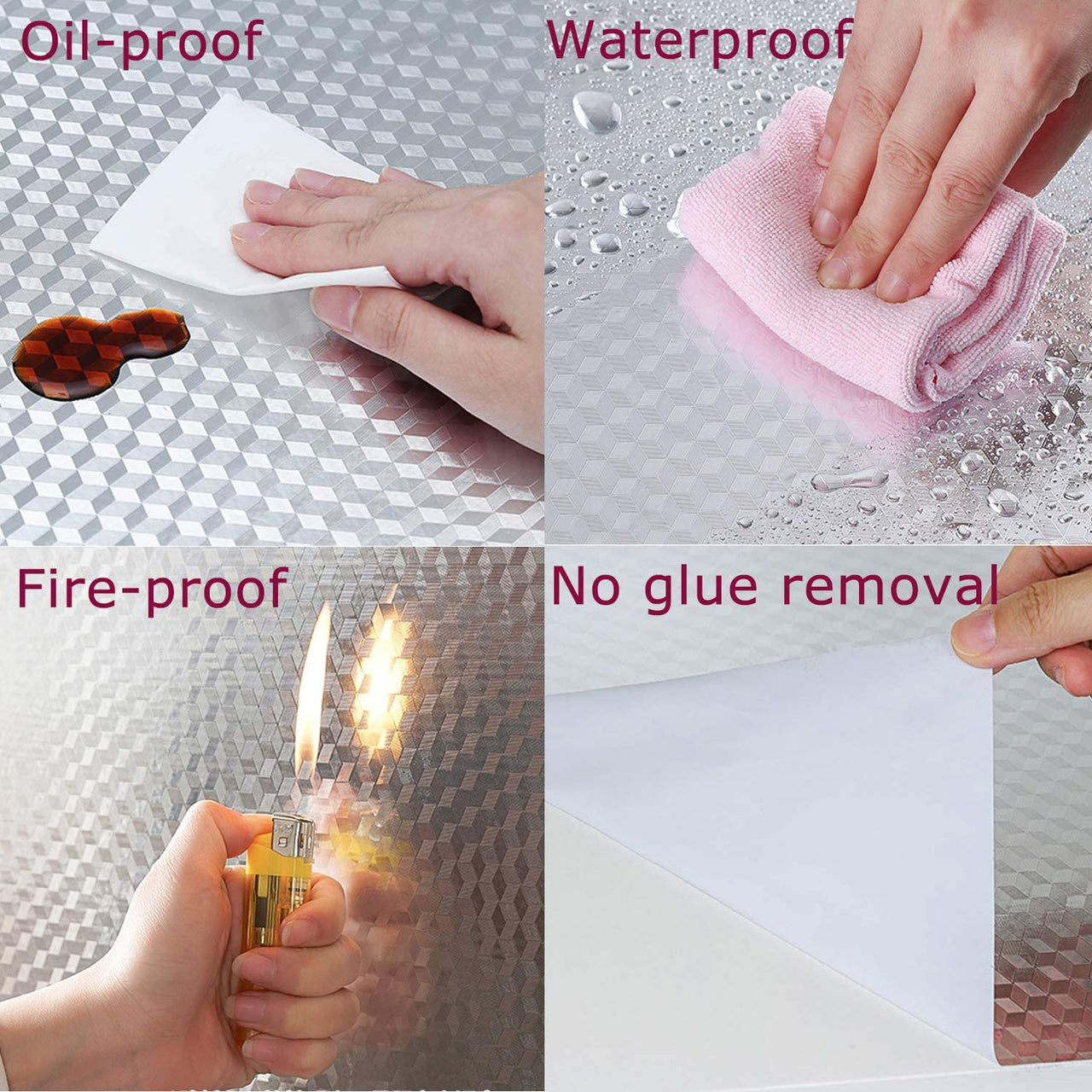 Oil-proof

Waterproof

Fire-proof

No glue removal