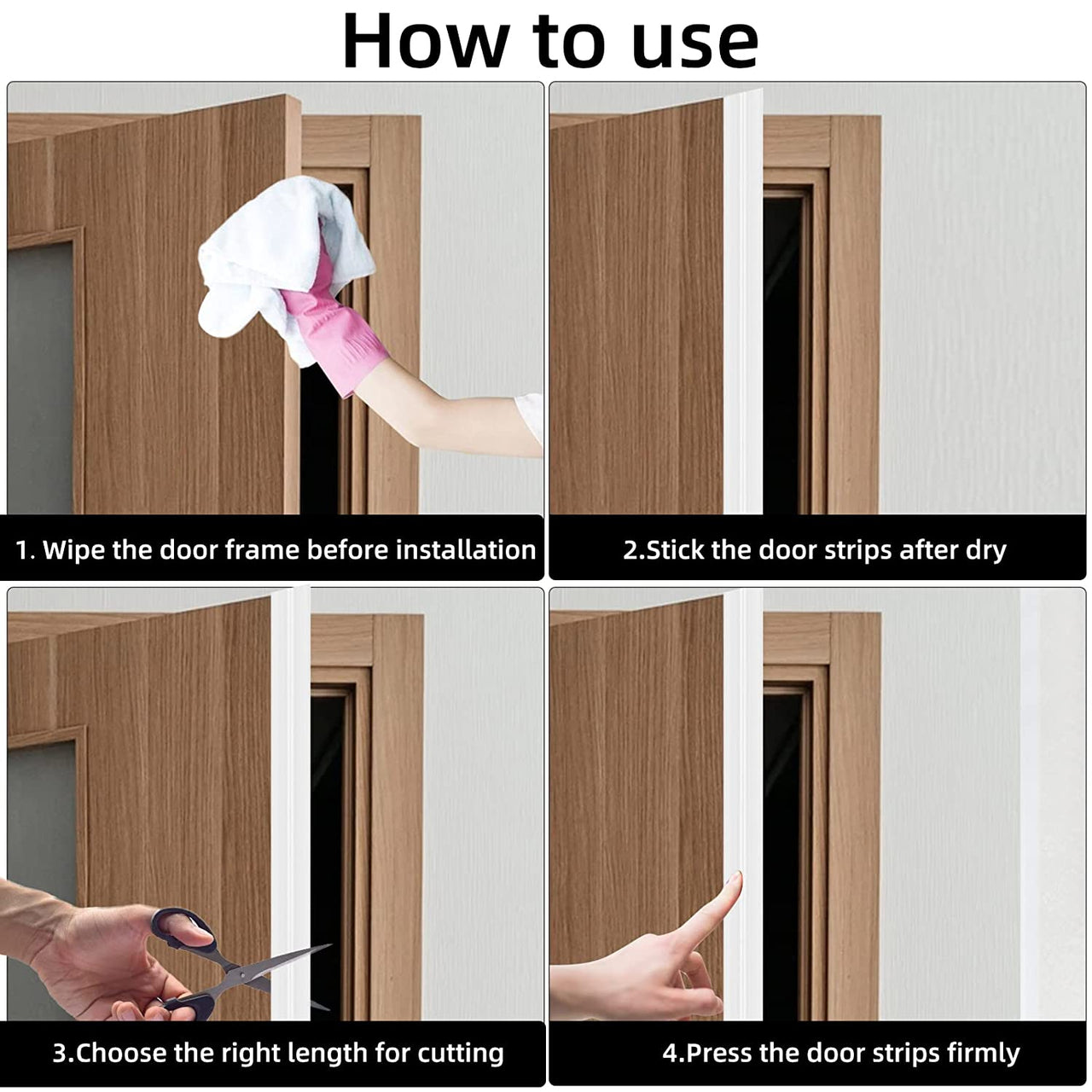 How to use

1. Wipe the door frame before installation

2.Stick the door strips after dry

3.Choose the right length for cutting

4.Press the door strips firmly