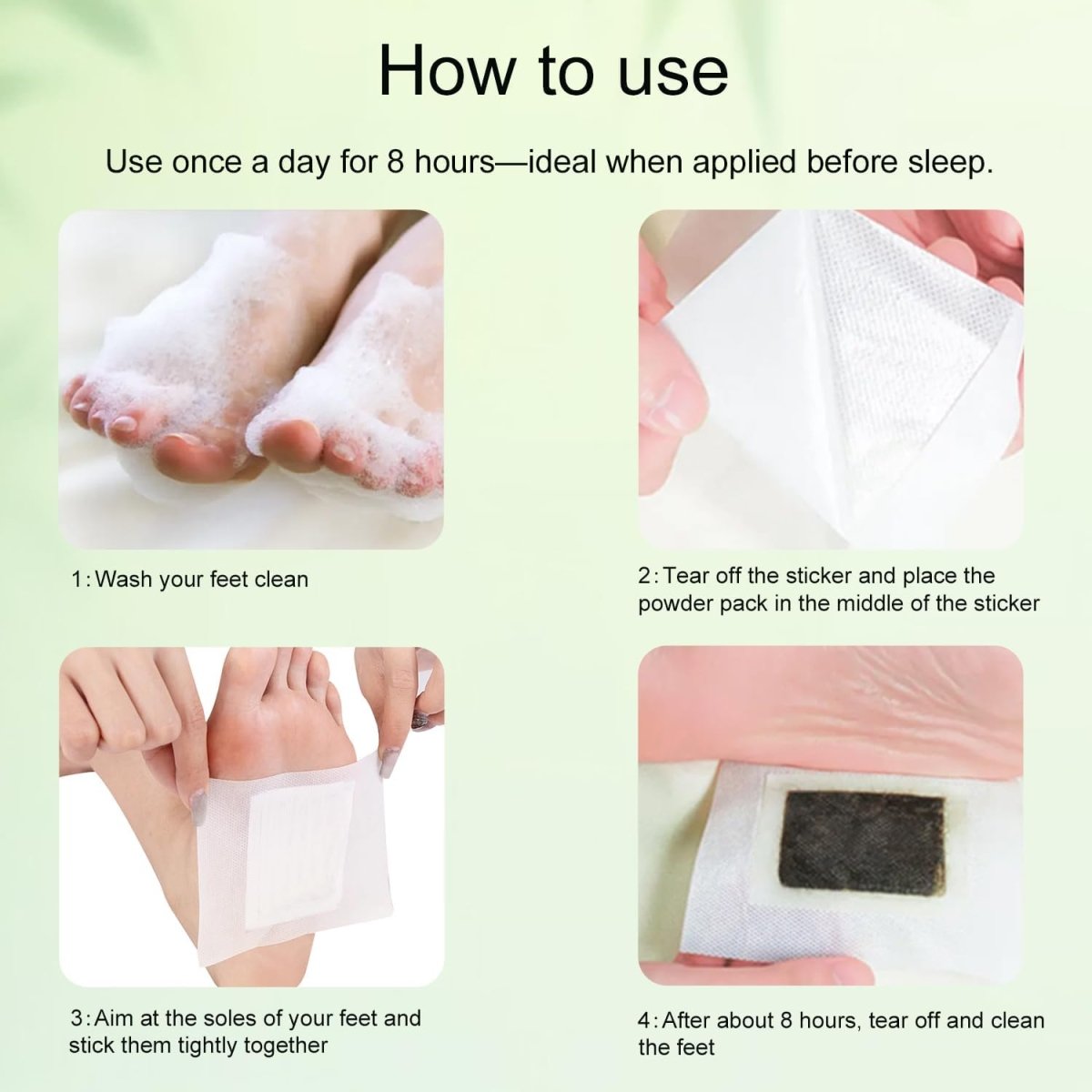 How to use

Use once a day for 8 hours—ideal when applied before sleep.

1:Wash your feet clean

2:Tear off the sticker and place the powder pack in the middle of the sticker

3:Aim at the soles of your feet and stick them tightly together

4:After about 8 hours, tear off and clean the feet