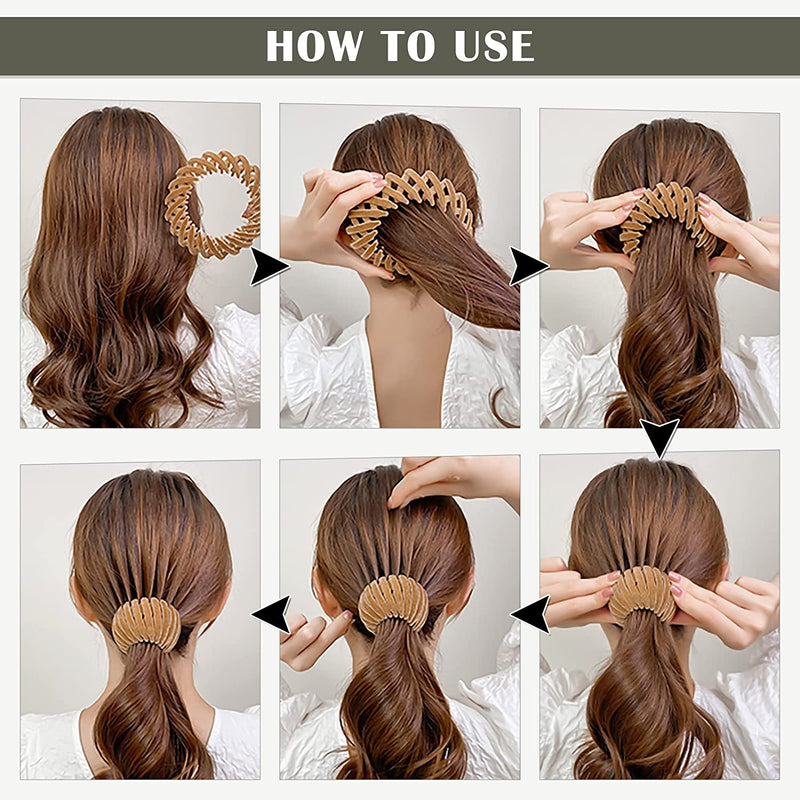 HOW TO USE