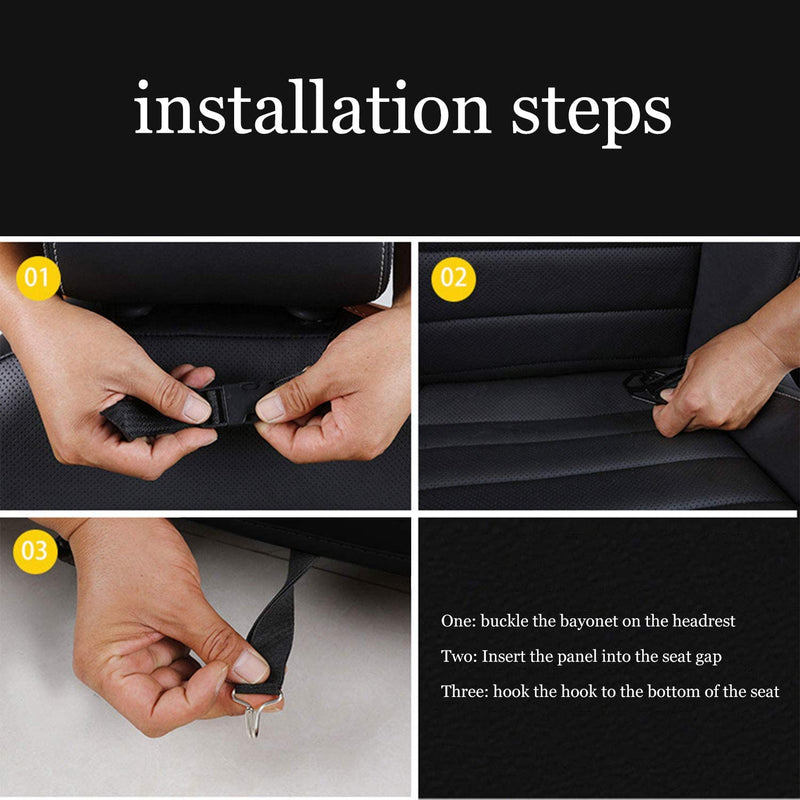 installation steps

01

02

03

One: buckle the bayonet on the headrest

Two: Insert the panel into the seat gap

Three: hook the hook to the bottom of the seat