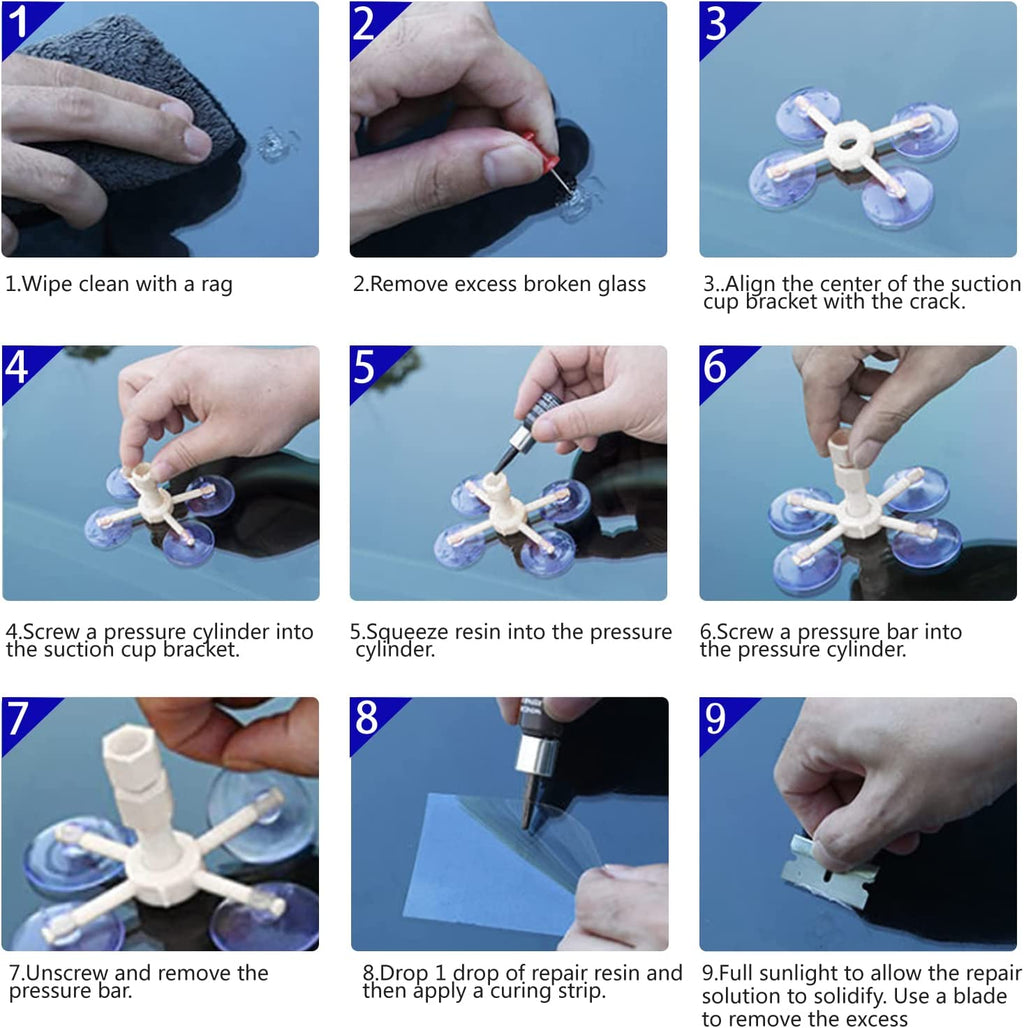 1

1.Wipe clean with a rag

2

2.Remove excess broken glass

3

3..Align the center of the suction cup bracket with the crack.

4

4.Screw a pressure cylinder into the suction cup bracket.

5

5.Squeeze resin into the pressure cylinder.

6

6.Screw a pressure bar into the pressure cylinder.

7

7.Unscrew and remove the pressure bar.

8

8.Drop 1 drop of repair resin and then apply a curing strip.

9

9.Full sunlight to allow the repair solution to solidify. Use a blade to remove the excess