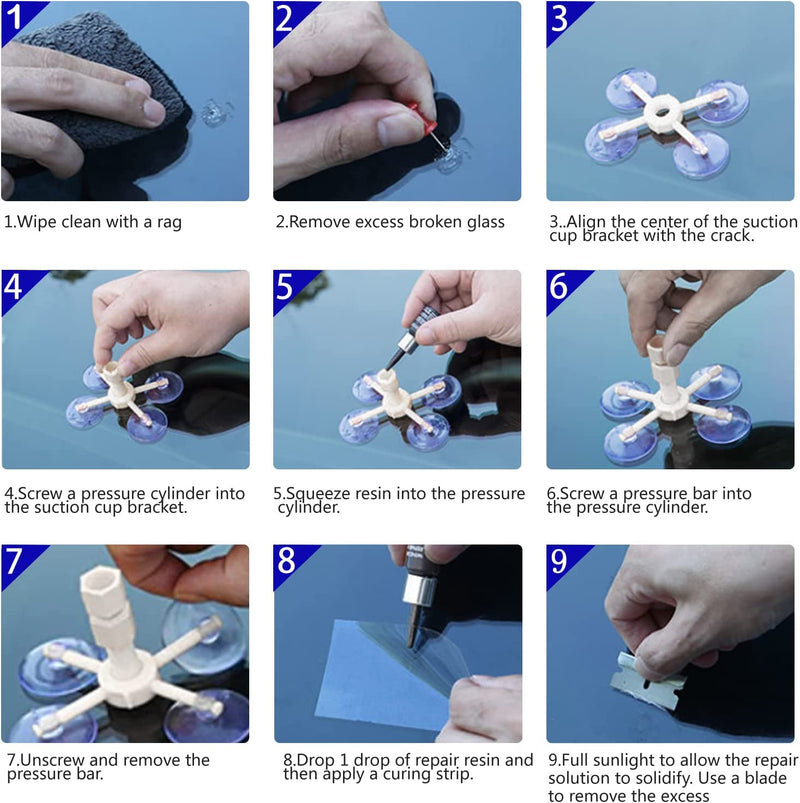 1

1.Wipe clean with a rag

2

2.Remove excess broken glass

3

3..Align the center of the suction cup bracket with the crack.

4

4.Screw a pressure cylinder into the suction cup bracket.

5

5.Squeeze resin into the pressure cylinder.

6

6.Screw a pressure bar into the pressure cylinder.

7

7.Unscrew and remove the pressure bar.

8

8.Drop 1 drop of repair resin and then apply a curing strip.

9

9.Full sunlight to allow the repair solution to solidify. Use a blade to remove the excess