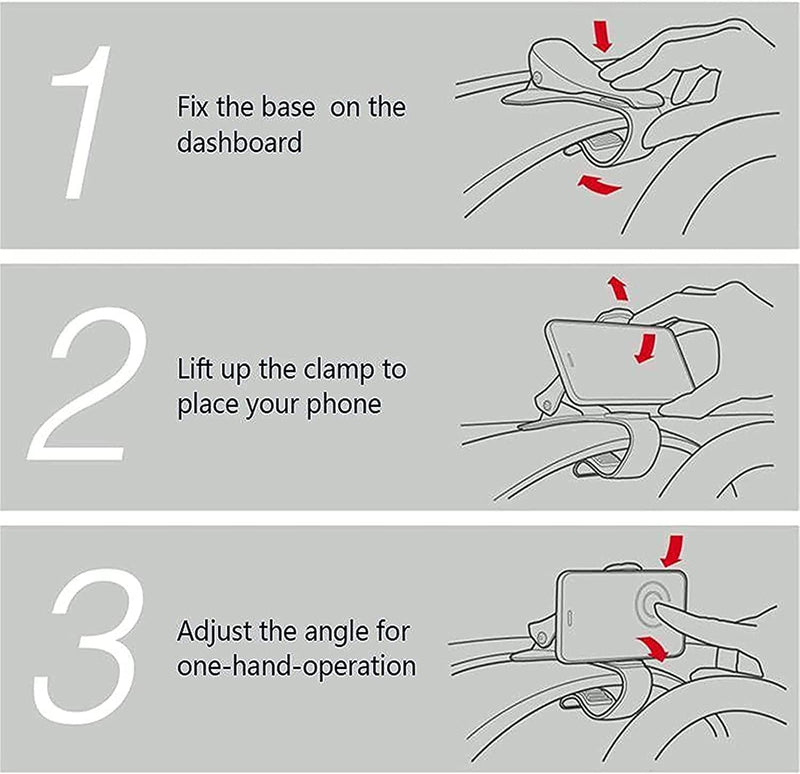 1

Fix the base on the dashboard

2

Lift up the clamp to place your phone

3

Adjust the angle for one-hand-operation