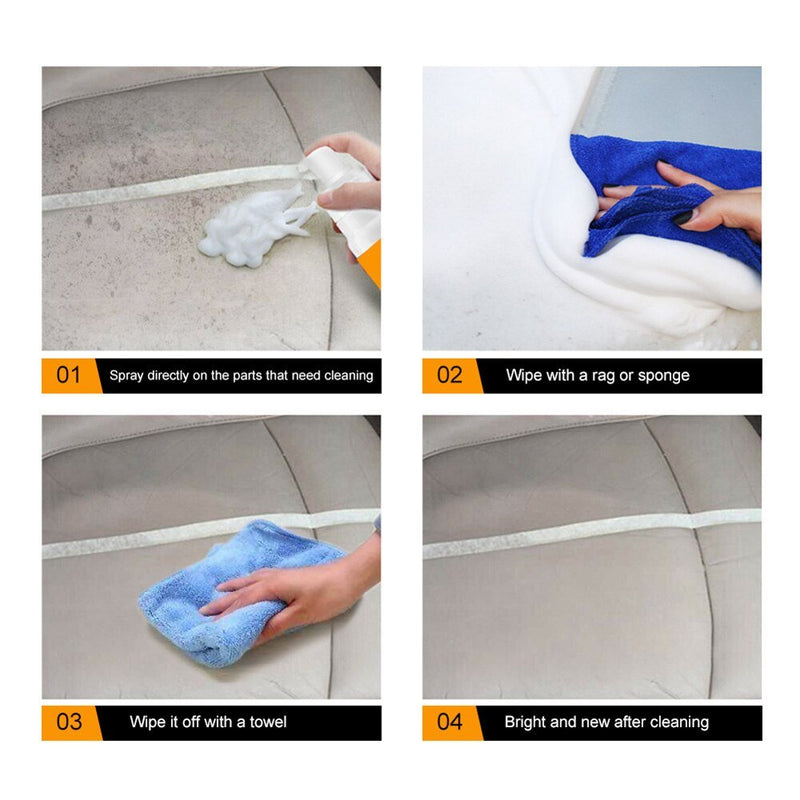 01 Spray directly on the parts that need cleaning

02 Wipe with a rag or sponge

03 Wipe it off with a towel

04 Bright and new after cleaning