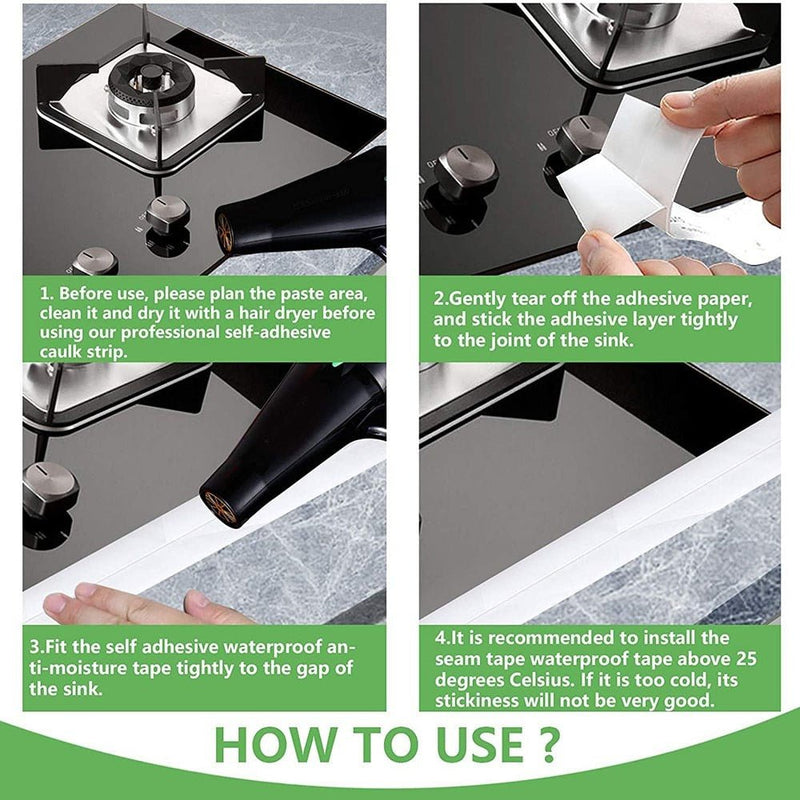 1. Before use, please plan the paste area, clean it and dry it with a hair dryer before using our professional self-adhesive caulk strip.

2.Gently tear off the adhesive paper, and stick the adhesive layer tightly to the joint of the sink.

3.Fit the self adhesive waterproof anti-moisture tape tightly to the gap of the sink.

4.It is recommended to install the seam tape waterproof tape above 25 degrees Celsius. If it is too cold, its stickiness will not be very good.

HOW TO USE ?