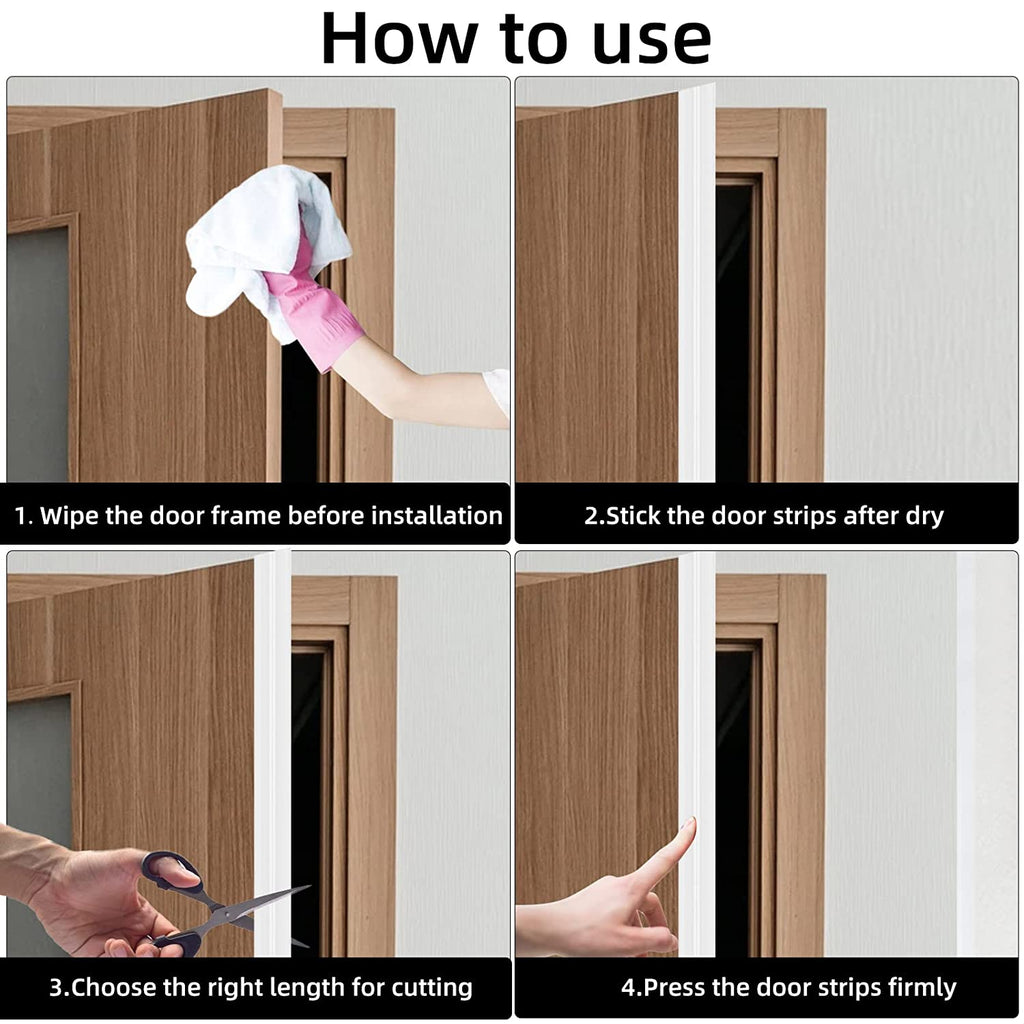 How to use

1. Wipe the door frame before installation

2.Stick the door strips after dry

3.Choose the right length for cutting

4.Press the door strips firmly